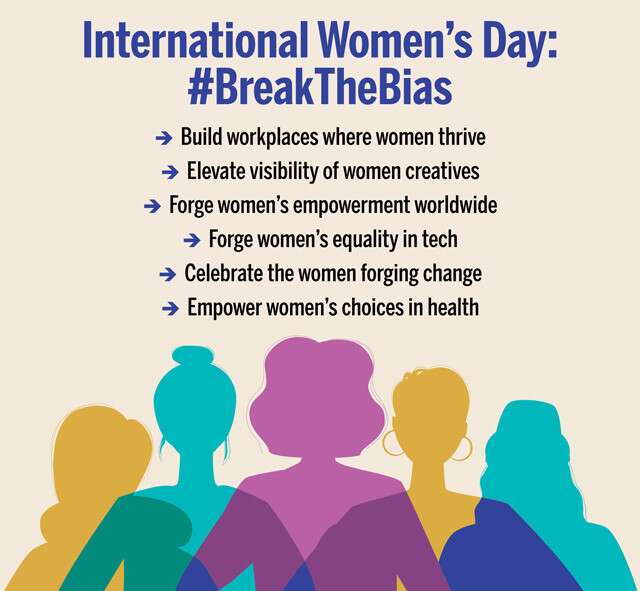 International Women's Day:
#BreakTheBias

→ Build workplaces where women thrive
→ Elevate visibility of women creatives
→ Forge women's empowerment worldwide
→ Forge women's equality in tech
→ Celebrate the women forging change
→ Empower women's choices in health